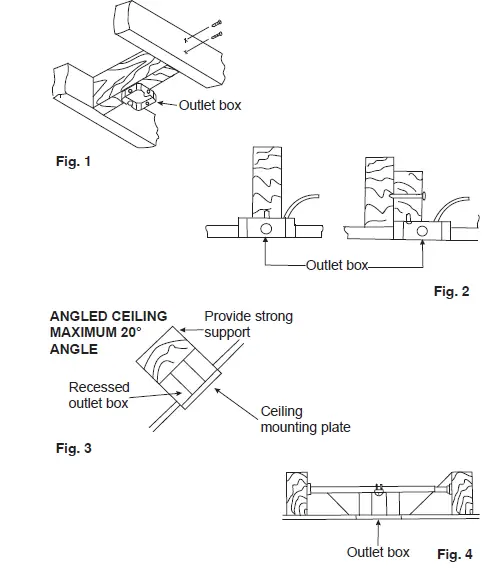 Outlet box

Fig. 1

Outlet box

Fig. 2

ANGLED CEILING
MAXIMUM 20°
ANGLE

Provide strong support

Recessed outlet box

Ceiling mounting plate

Fig. 3

Outlet box

Fig. 4