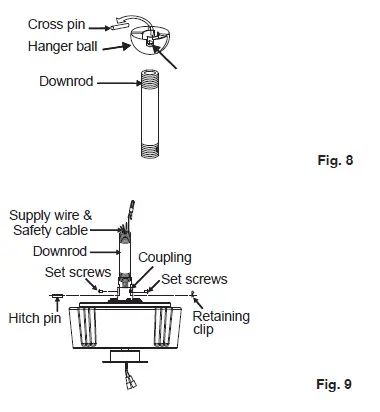 Cross pin
Hanger ball
Downrod

Fig. 8

Supply wire &
Safety cable
Downrod
Coupling
Set screws
Set screws
Hitch pin
Retaining clip

Fig. 9