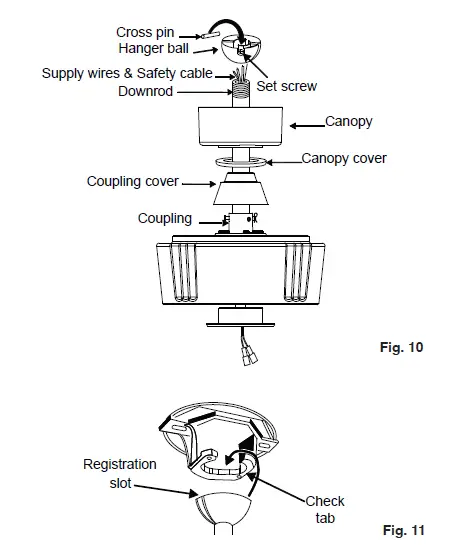 Cross pin
Hanger ball
Supply wires & Safety cable
Set screw
Downrod
Canopy
Canopy cover
Coupling cover
Coupling

Fig. 10

Registration slot
Check tab

Fig. 11