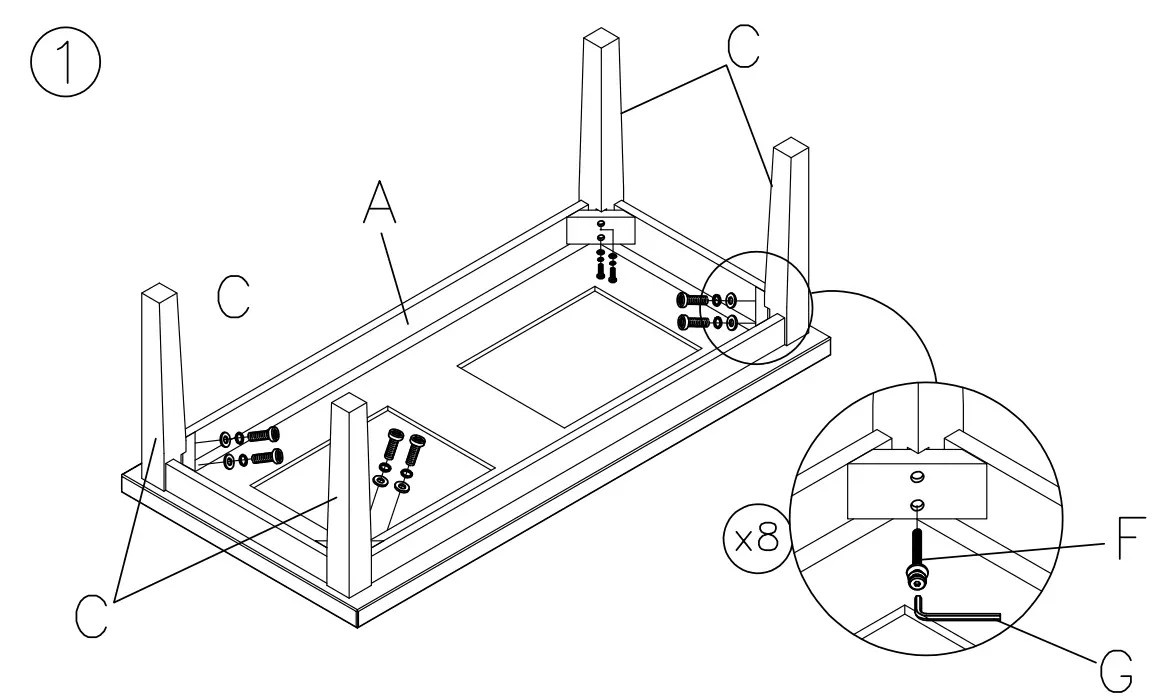 1

C

A

C

C

x8

F

G