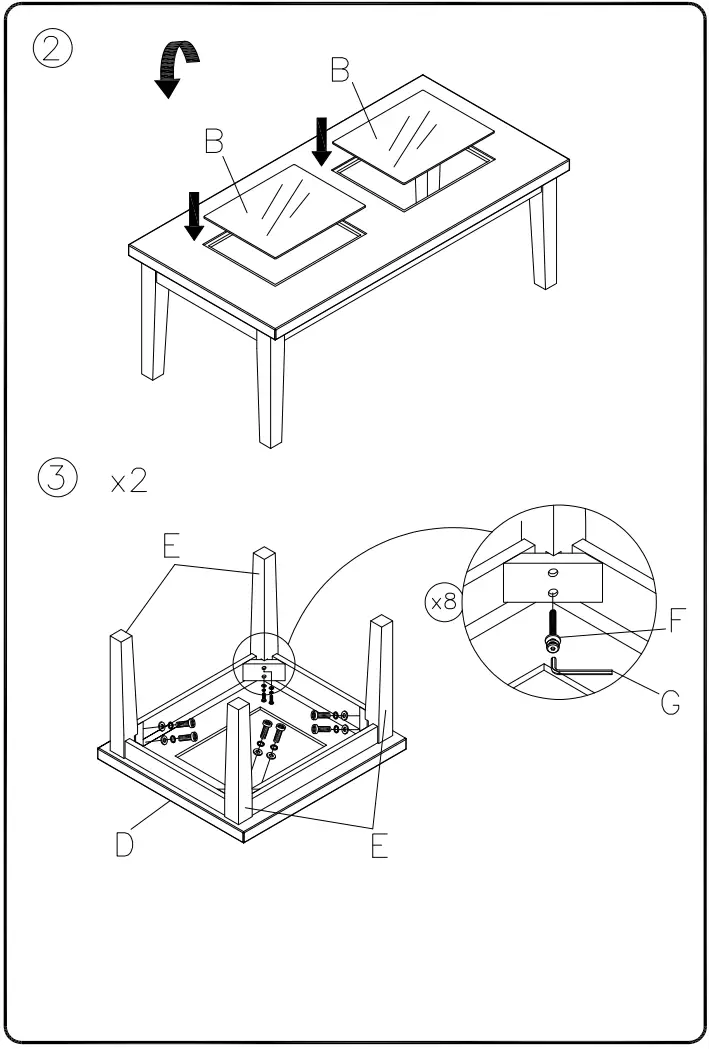 ②

B

B

③ x2

E

x8

F

G

D

E