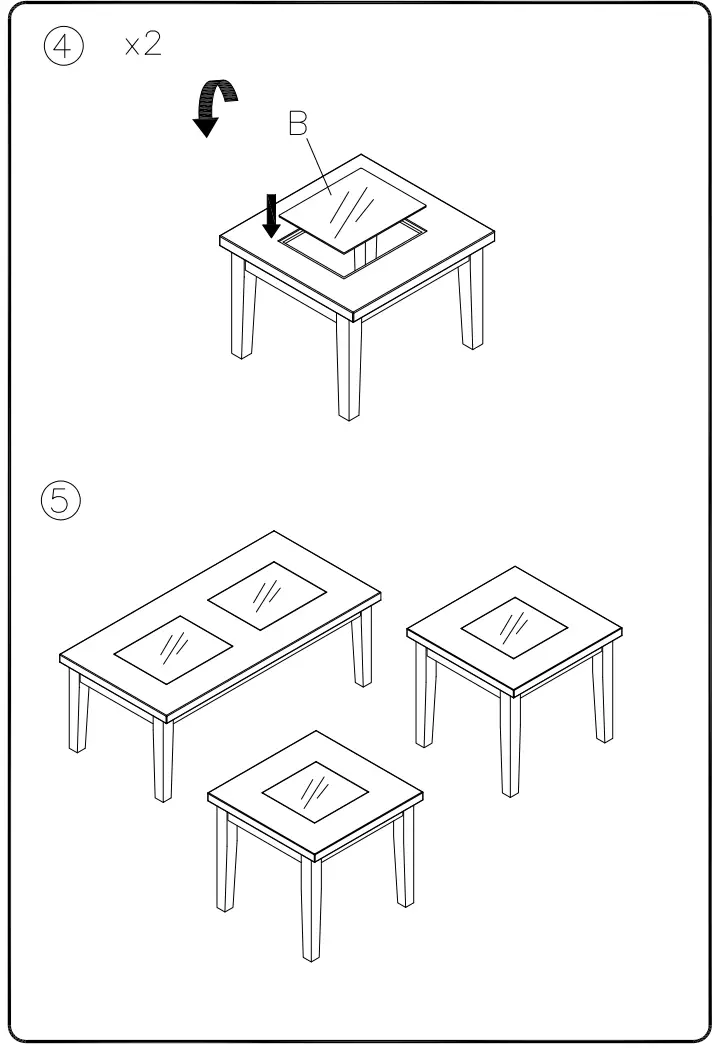 ④ x2

B

⑤