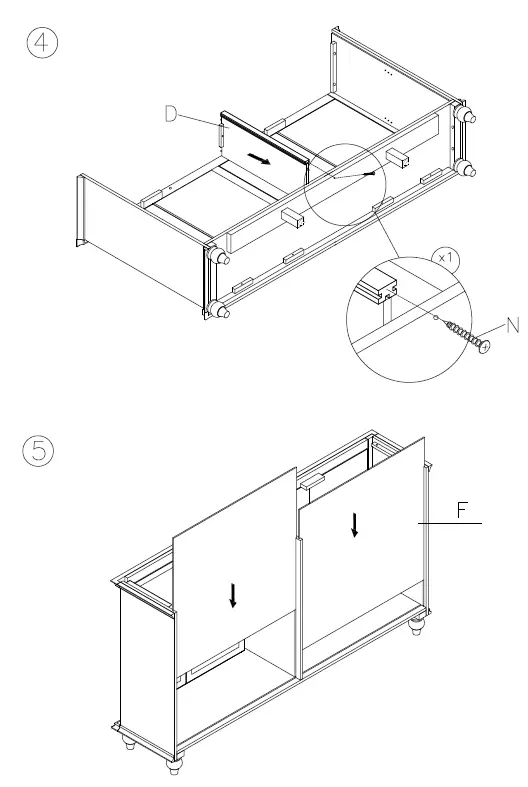 ④

D

x1

N

⑤

F