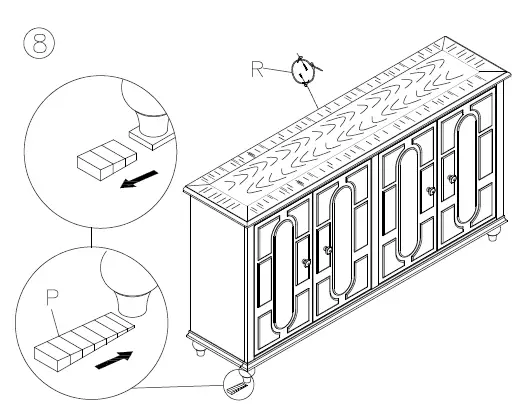 8

R

P