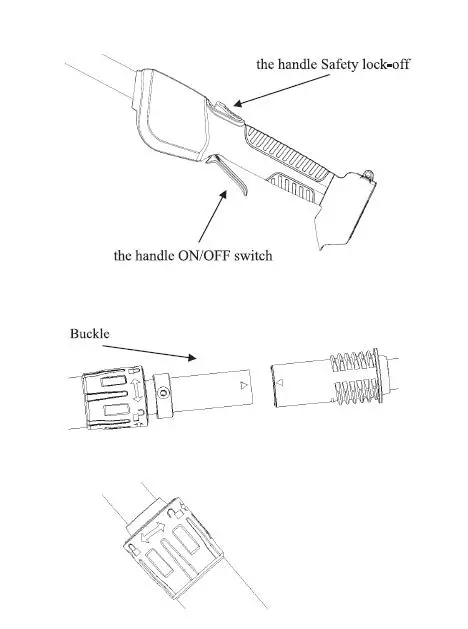 the handle Safety lock-off

the handle ON/OFF switch

Buckle