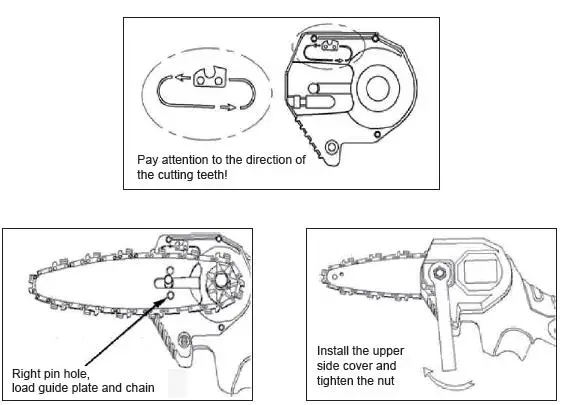 Pay attention to the direction of the cutting teeth!

Right pin hole, load guide plate and chain

Install the upper side cover and tighten the nut