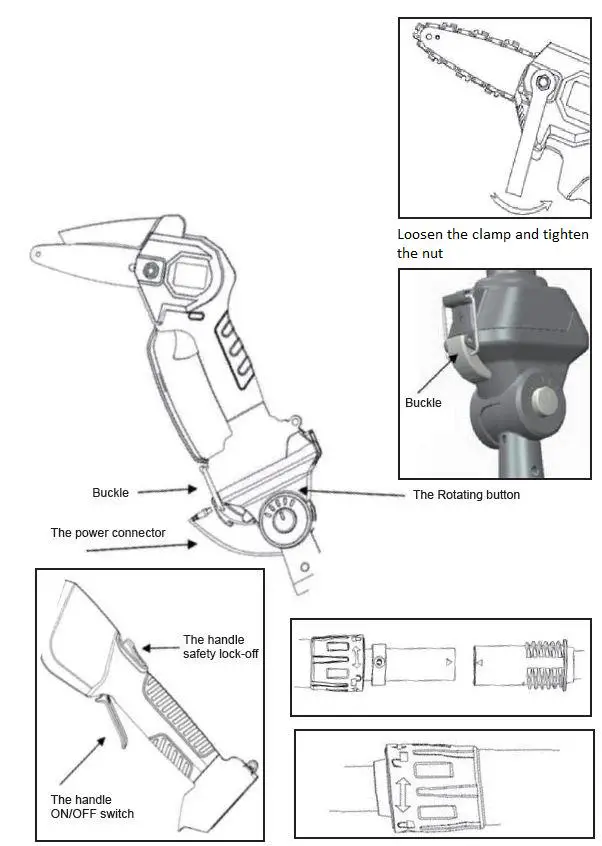 Loosen the clamp and tighten the nut

Buckle

Buckle

The Rotating button

The power connector

The handle safety lock-off

The handle ON/OFF switch