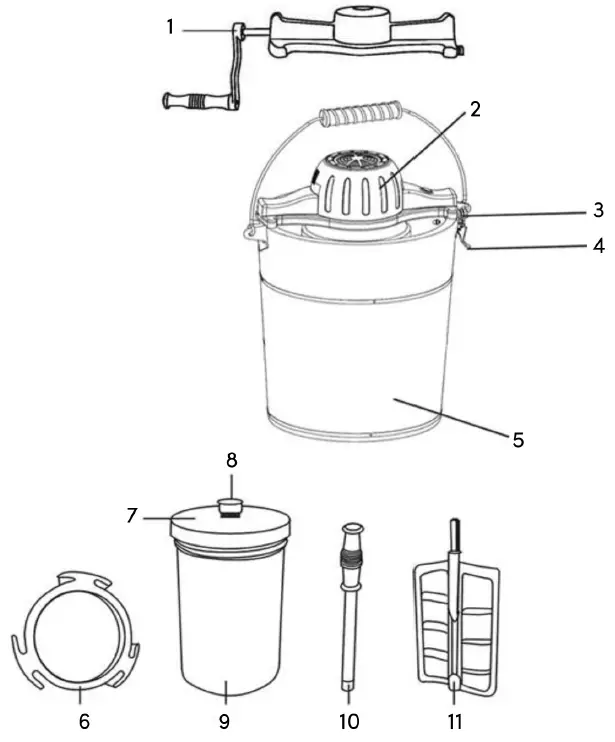 1
2
3
4
5
8
7
6
9
10
11