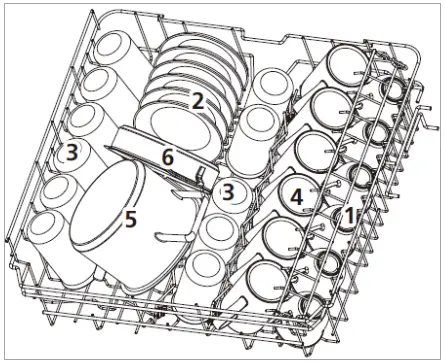 2
3
6
3
4
1
5