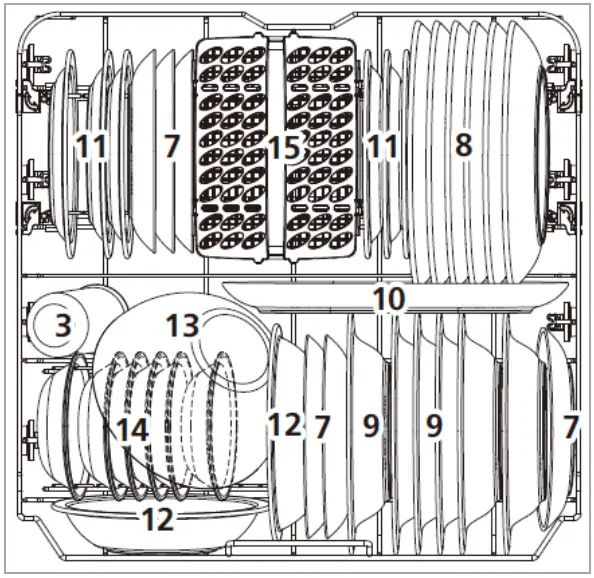 11
7
15
11
8
10
3
13
14
12
7
9
9
7
12