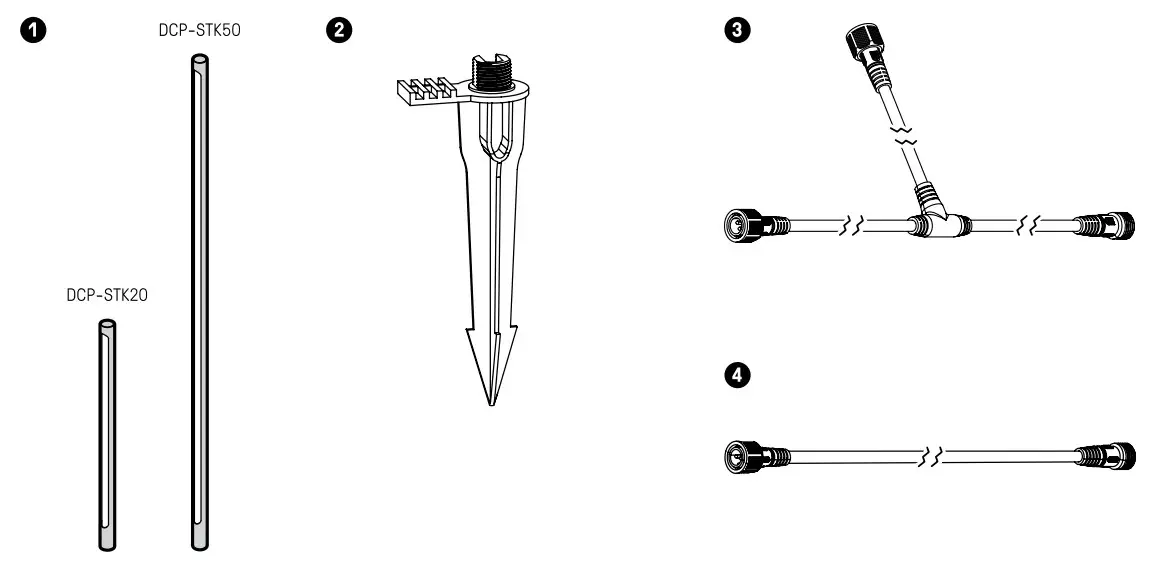 1

DCP-STK50

DCP-STK20

2

3

4