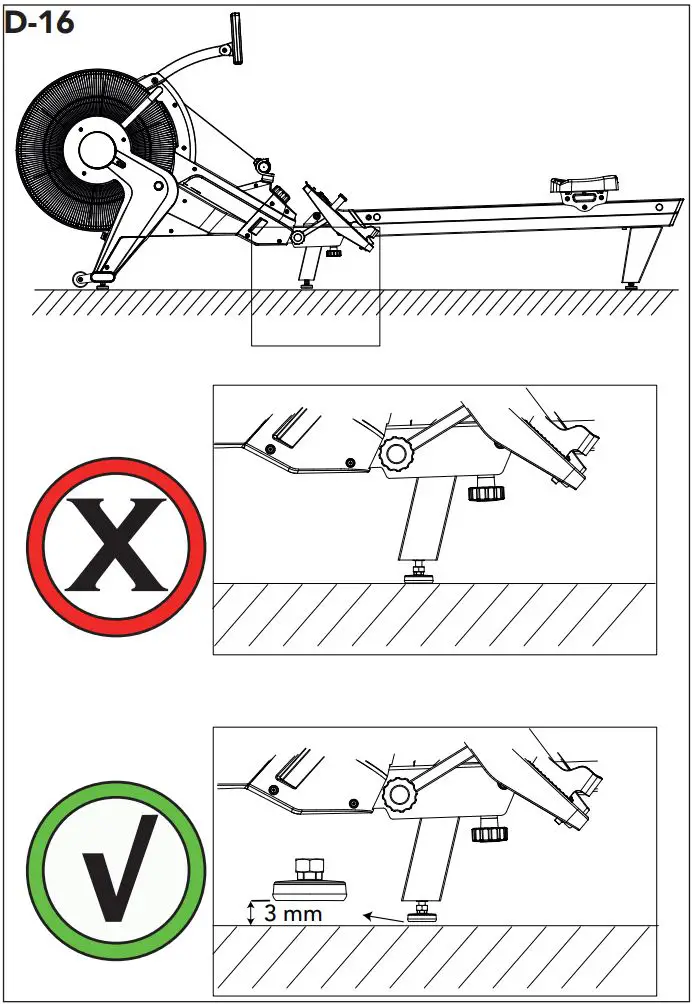 D-16

X

√

3 mm