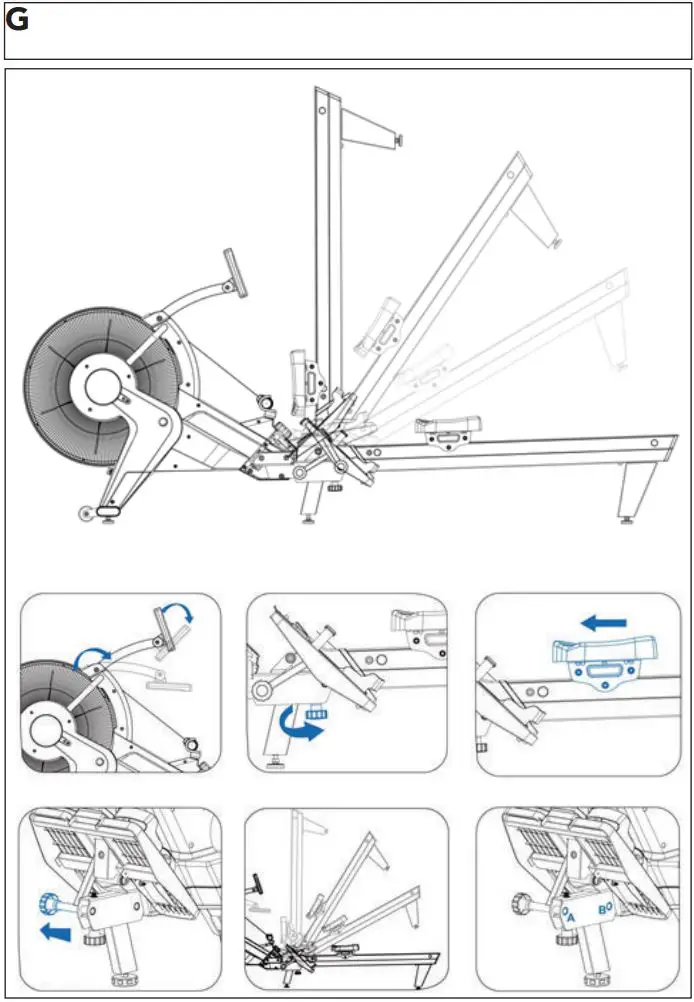 G

A B