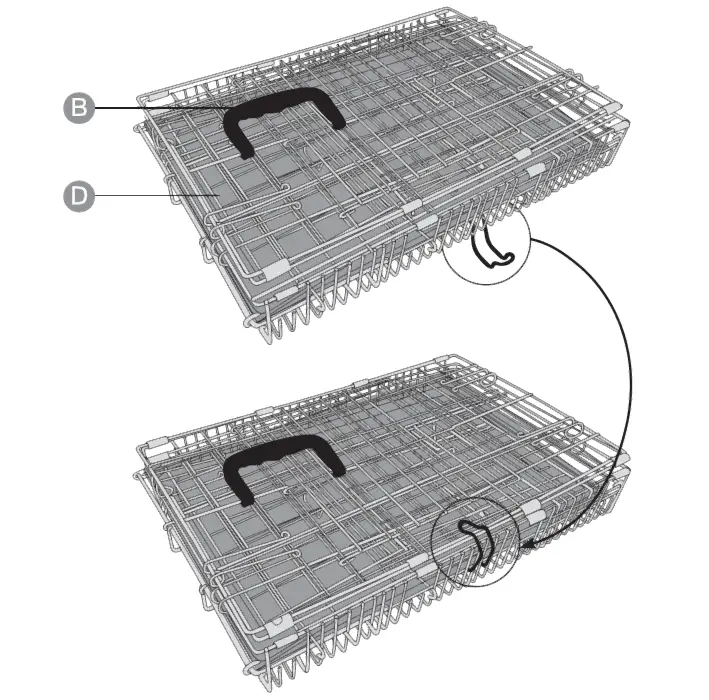 B

D