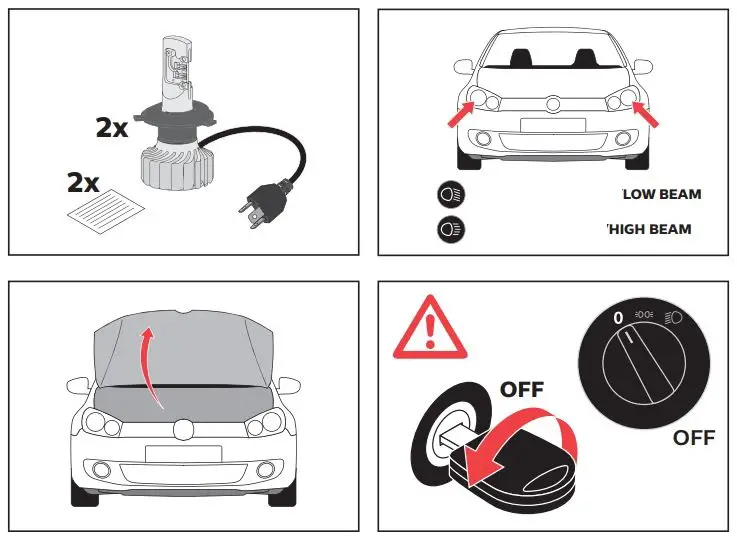 2x

2x

LOW BEAM

HIGH BEAM

0

OFF

OFF