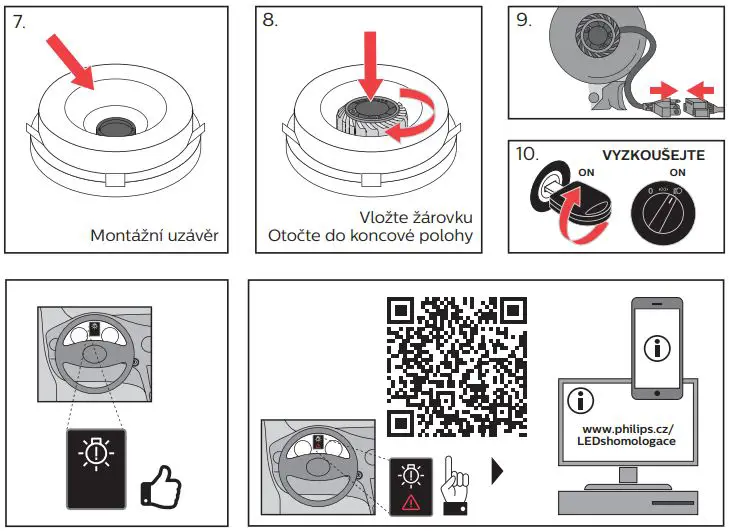 7.

Montážní uzávěr

8.

Vložte žárovku
Otočte do koncové polohy

9.

10.

VYZKOUŠEJTE

ON

ON

www.philips.cz/
LEDshomologace