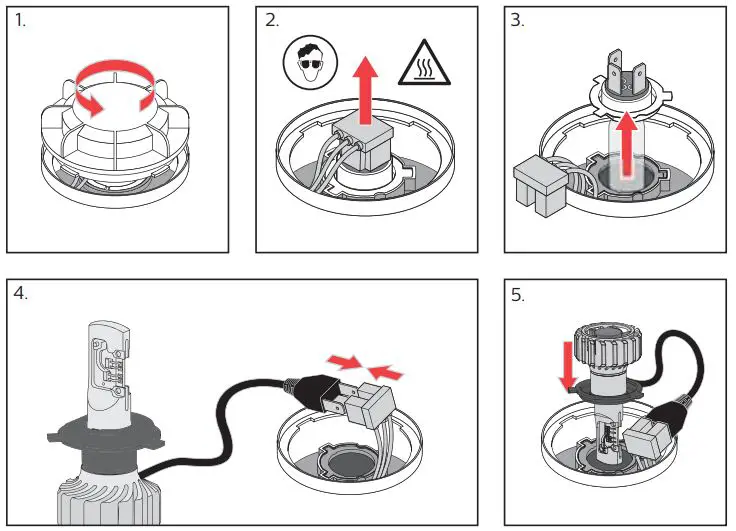 1.

2.

3.

4.

5.