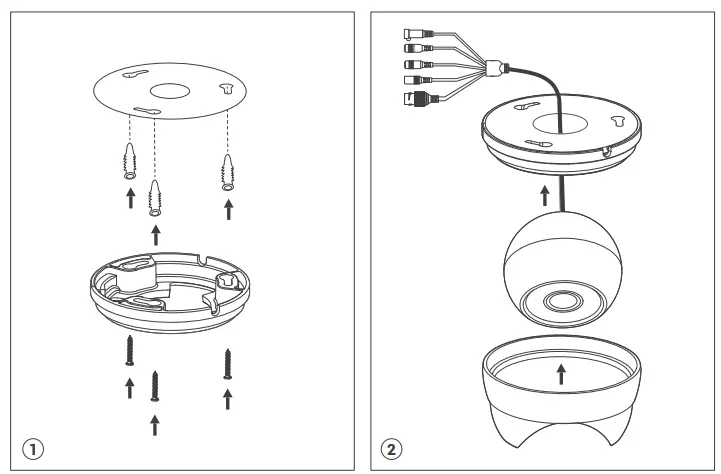 1

2