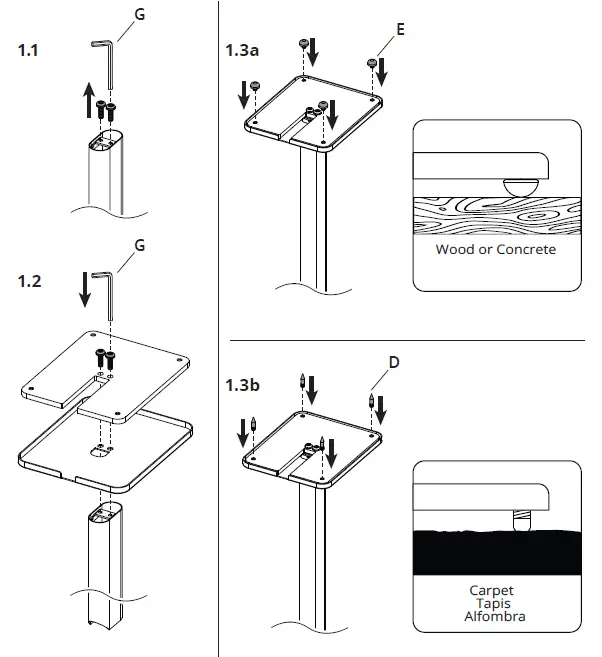 1.1

G

1.2

G

1.3a

E

Wood or Concrete

1.3b

D

Carpet
Tapis
Alfombra