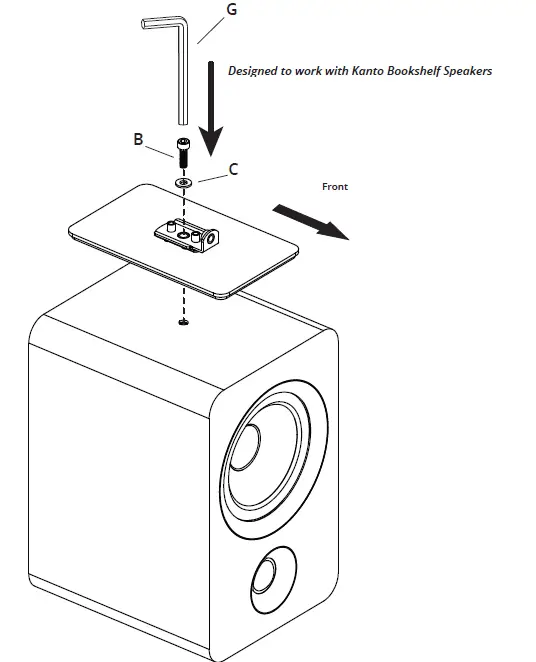 G

Designed to work with Kanto Bookshelf Speakers

B

C

Front