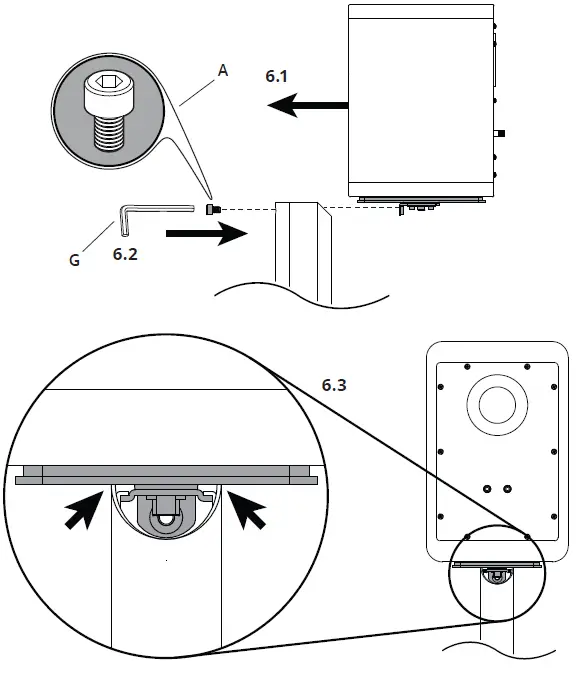 A
6.1
G
6.2
6.3