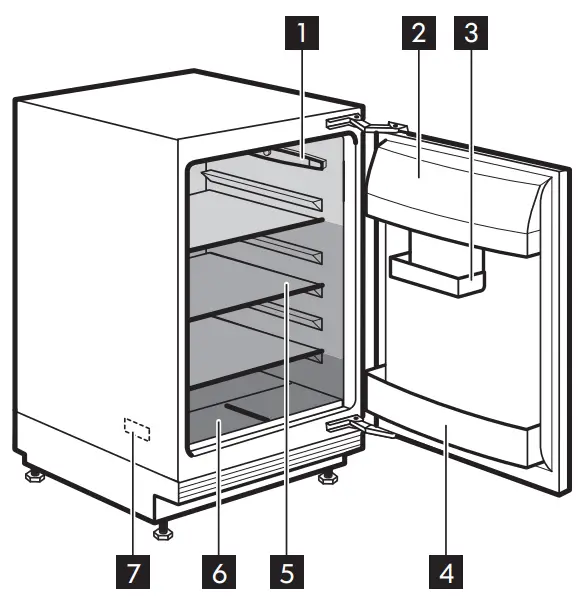 1
2
3
7
6
5
4