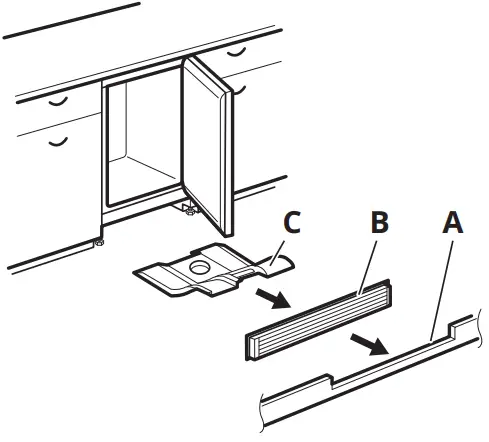 C
B
A