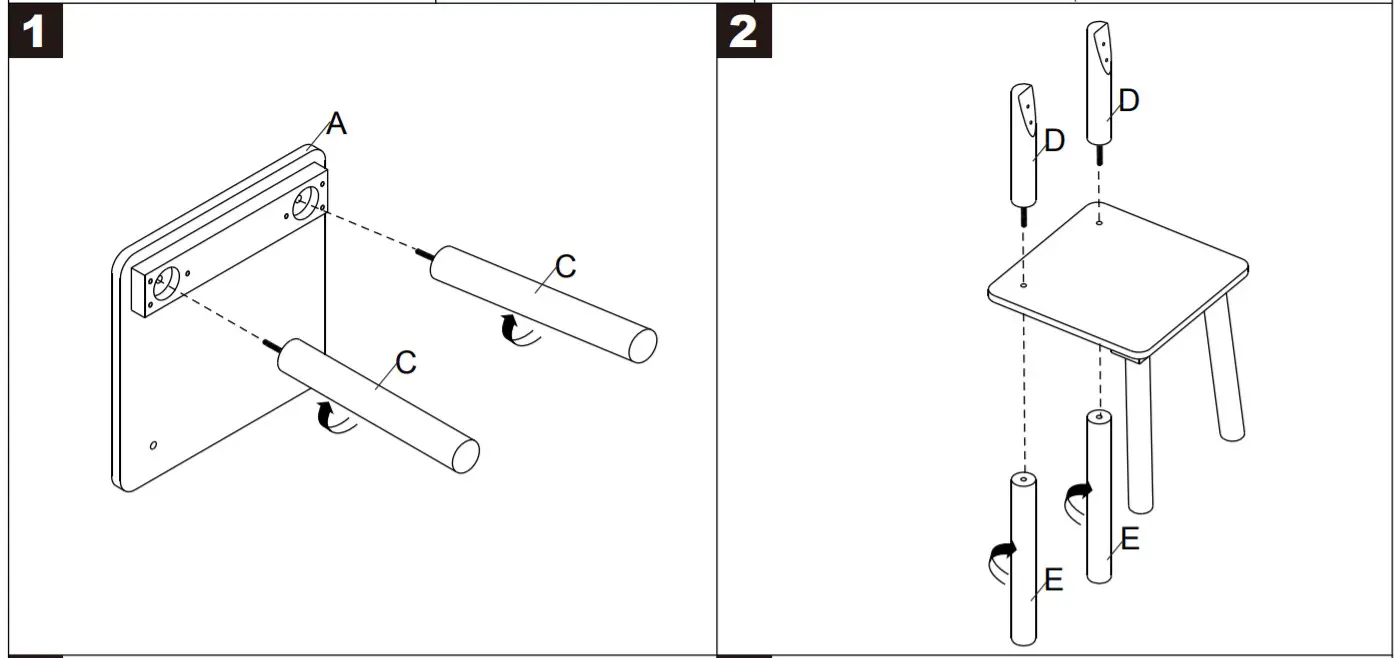 1

A

C

C

2

D

D

E

E