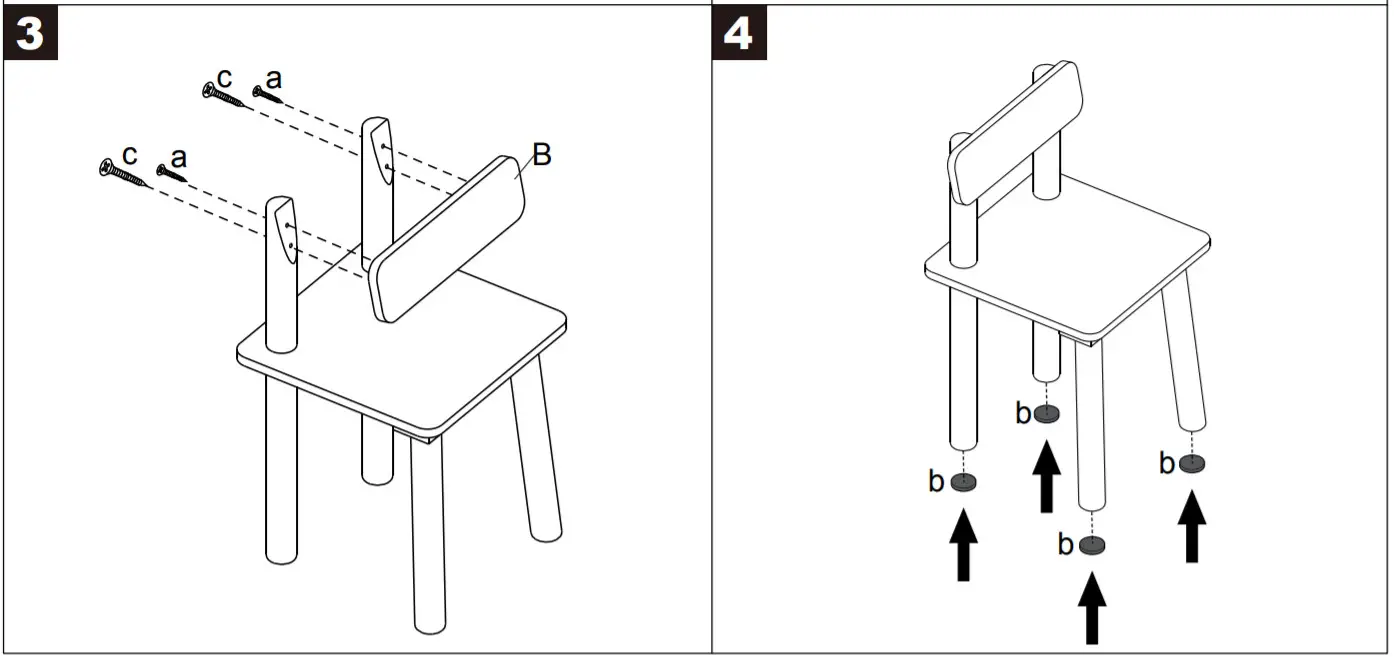 3

c a
c a
B

4

b
b
b
b