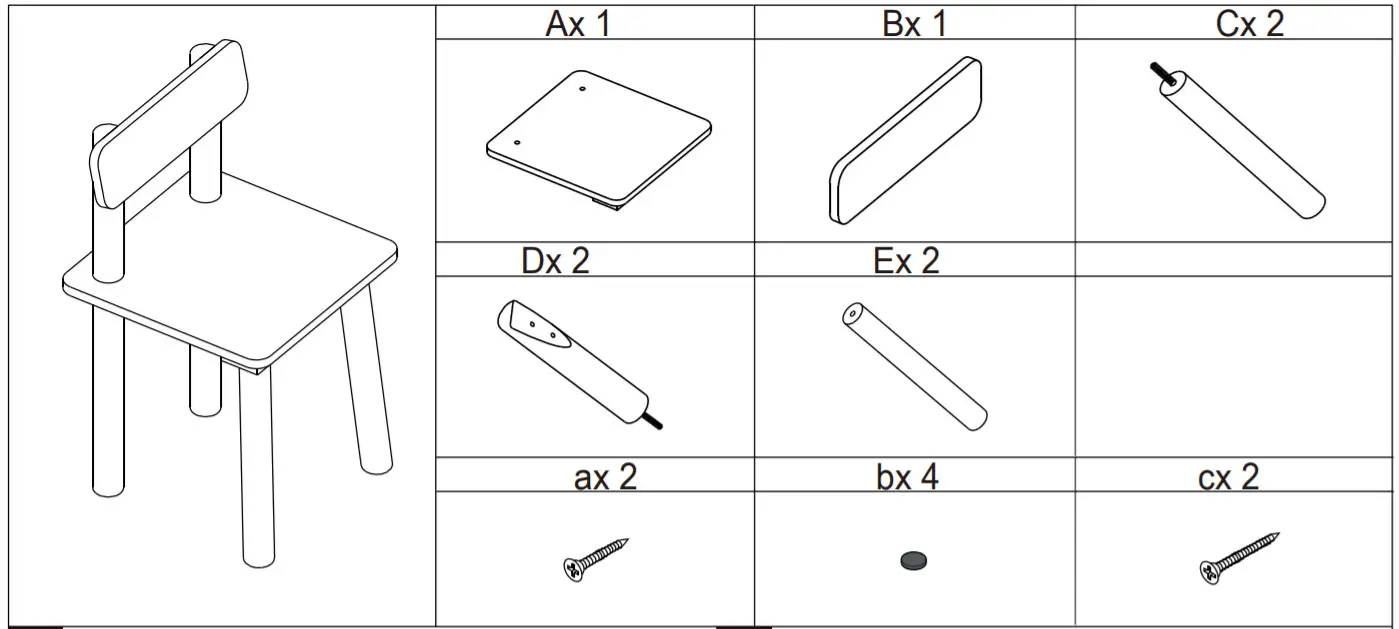 | Ax 1 | Bx 1 | Cx 2 |
|---|---|---|
| Dx 2 | Ex 2 | |
| ax 2 | bx 4 | cx 2 |