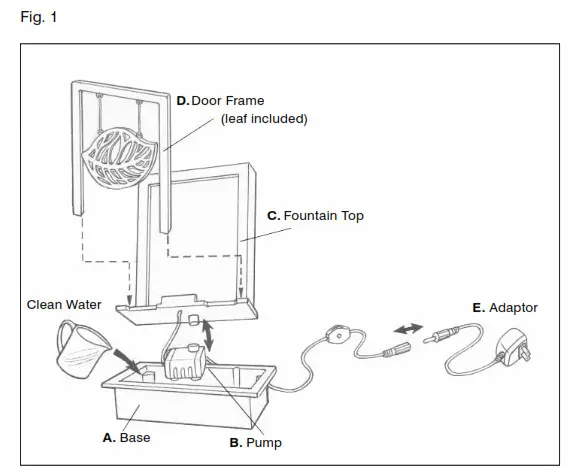 Fig. 1

D. Door Frame
(leaf included)

C. Fountain Top

Clean Water

E. Adaptor

A. Base

B. Pump