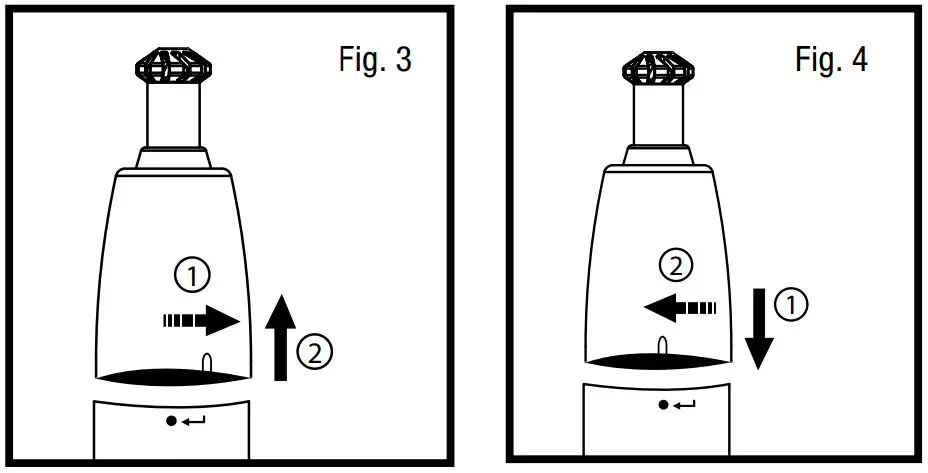 Fig. 3

①

②

Fig. 4

②

①