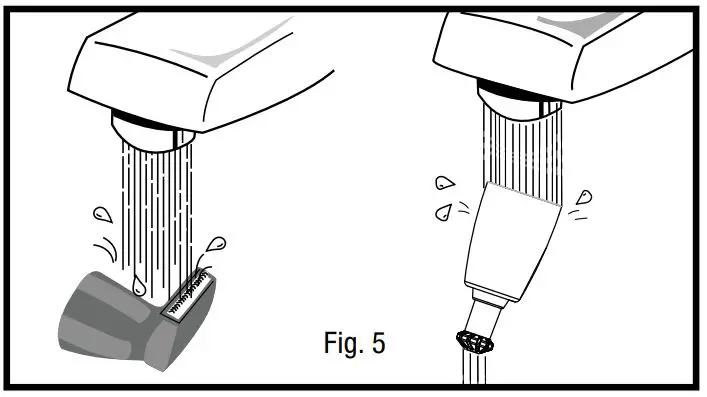 Fig. 5