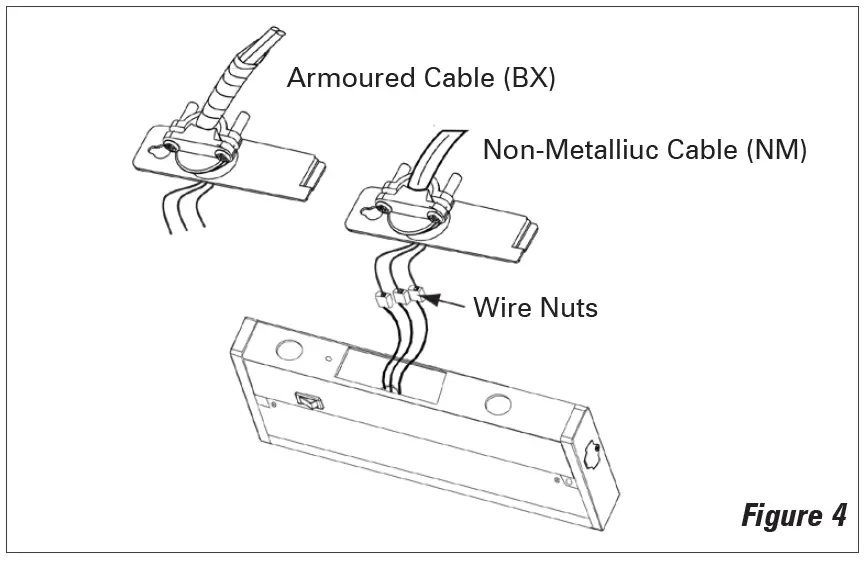 Armoured Cable (BX)

Non-Metalliuc Cable (NM)

Wire Nuts

Figure 4