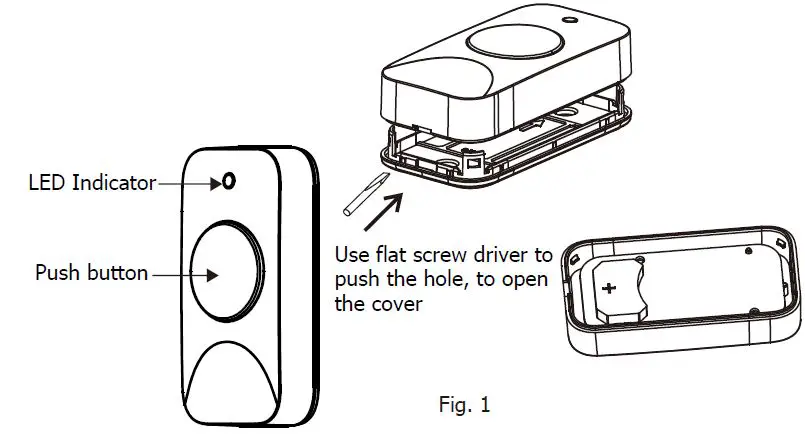 LED Indicator

Push button

Use flat screw driver to push the hole, to open the cover

+

Fig. 1