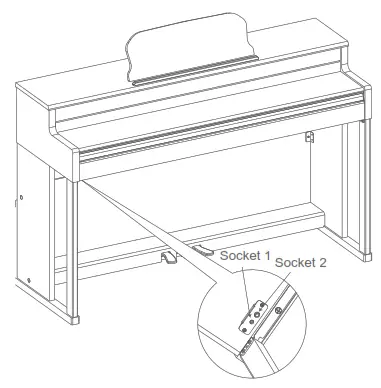 Socket 1
Socket 2