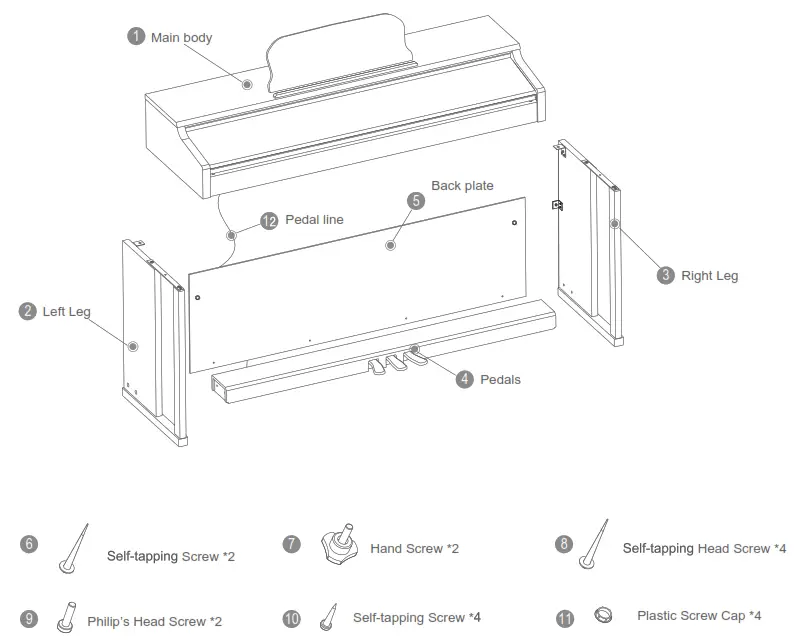 1 Main body

5 Back plate

12 Pedal line

3 Right Leg

2 Left Leg

4 Pedals

6 Self-tapping Screw *2

7 Hand Screw *2

8 Self-tapping Head Screw *4

9 Philip's Head Screw *2

10 Self-tapping Screw *4

11 Plastic Screw Cap *4