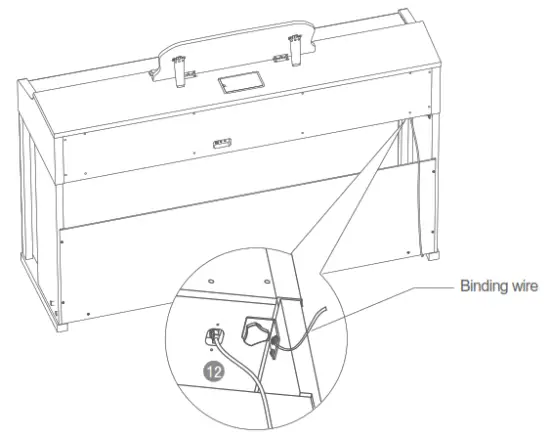 Binding wire

12