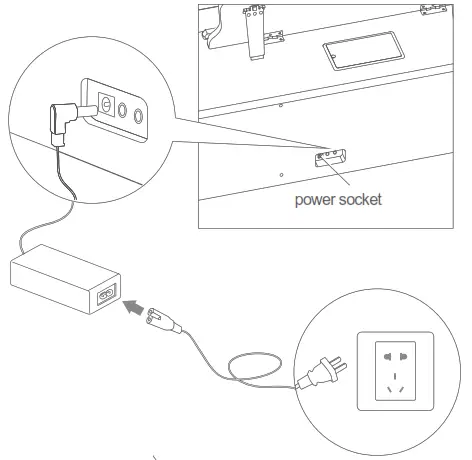 power socket