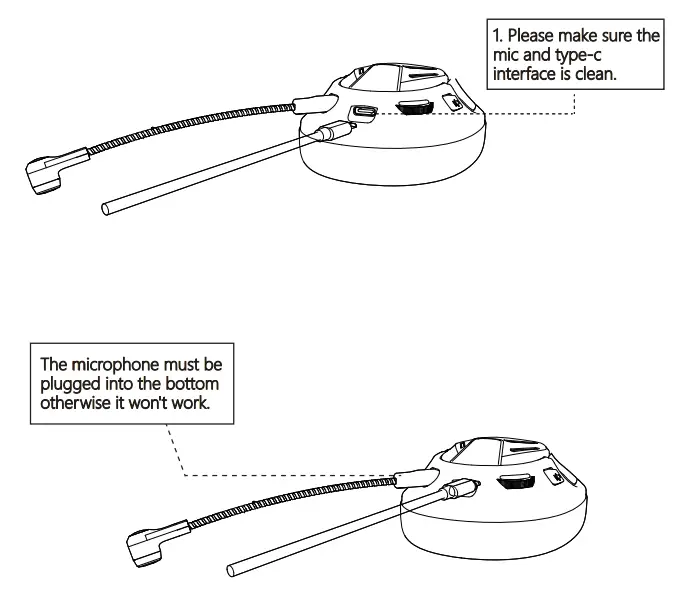 1. Please make sure the mic and type-c interface is clean.

The microphone must be plugged into the bottom otherwise it won't work.