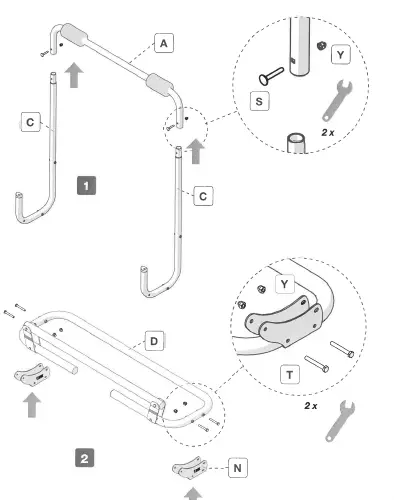 A

Y

S

2 x

C

1

C

Y

D

T

2 x

2

N