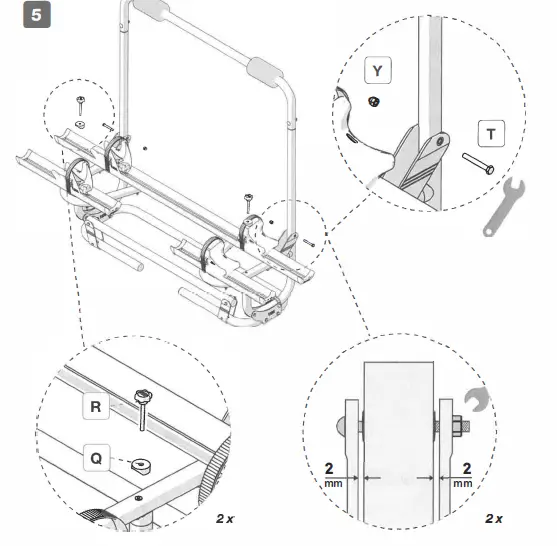 5

Y

T

R

Q

2 x

2
mm

2
mm

2 x