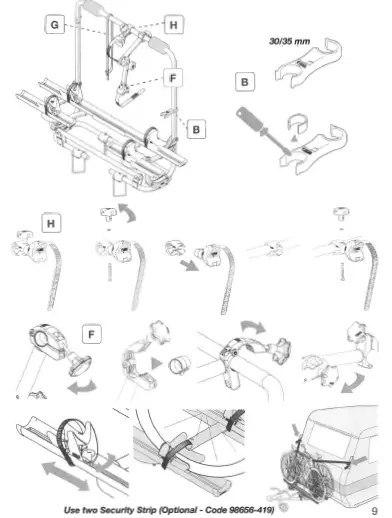 G

H

F

B

30/35 mm

B

H

F

Use two Security Strip (Optional - Code 98656-419)

9