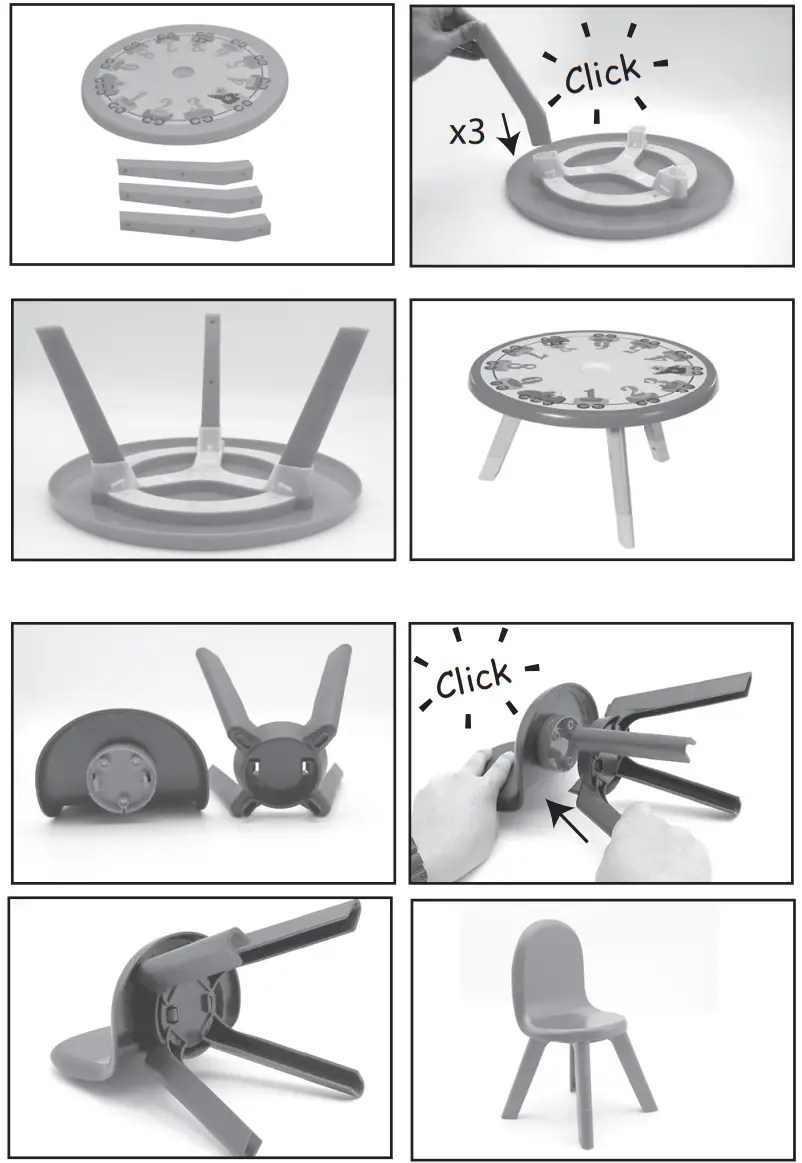 Click
x3

Click