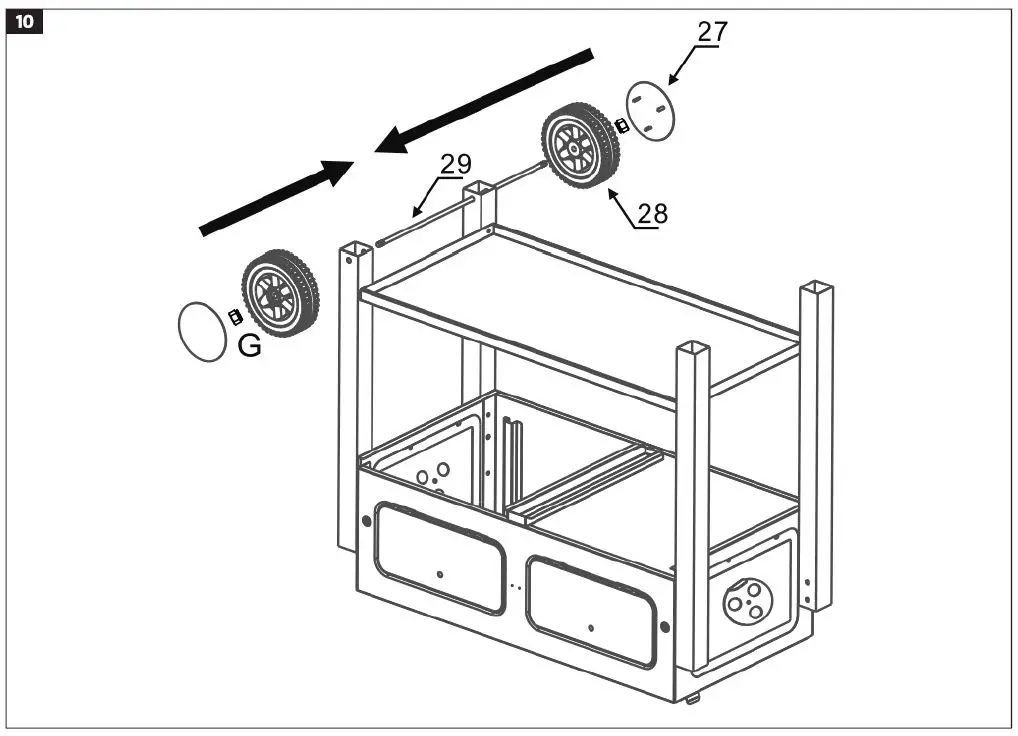 10

27

29

28

G