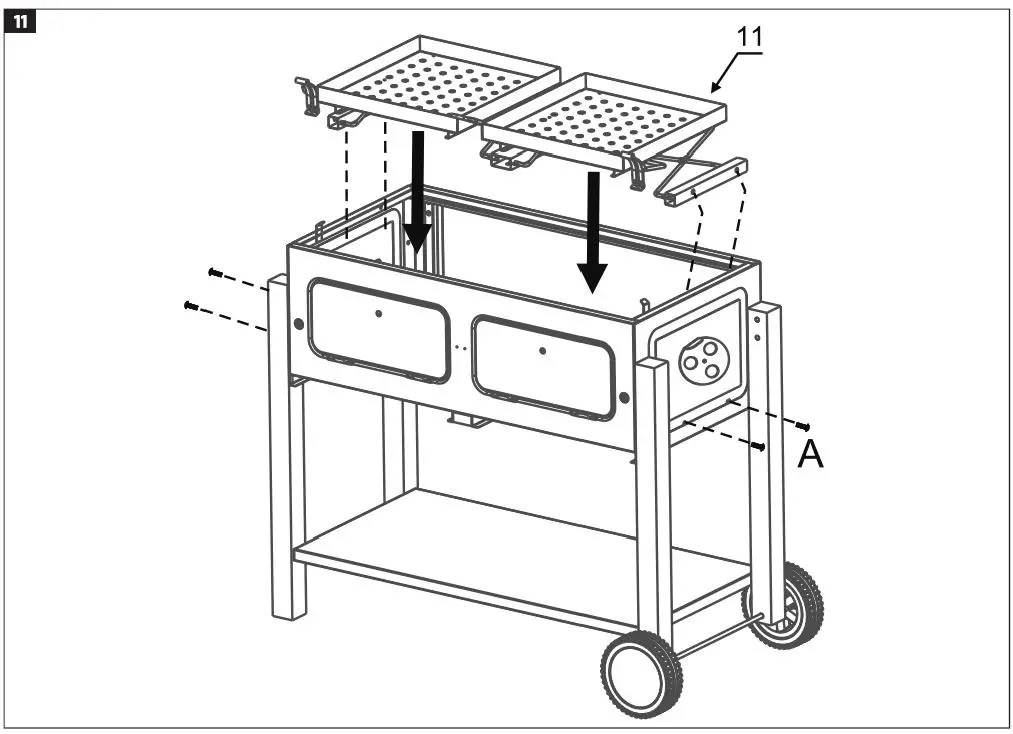 11

11

A