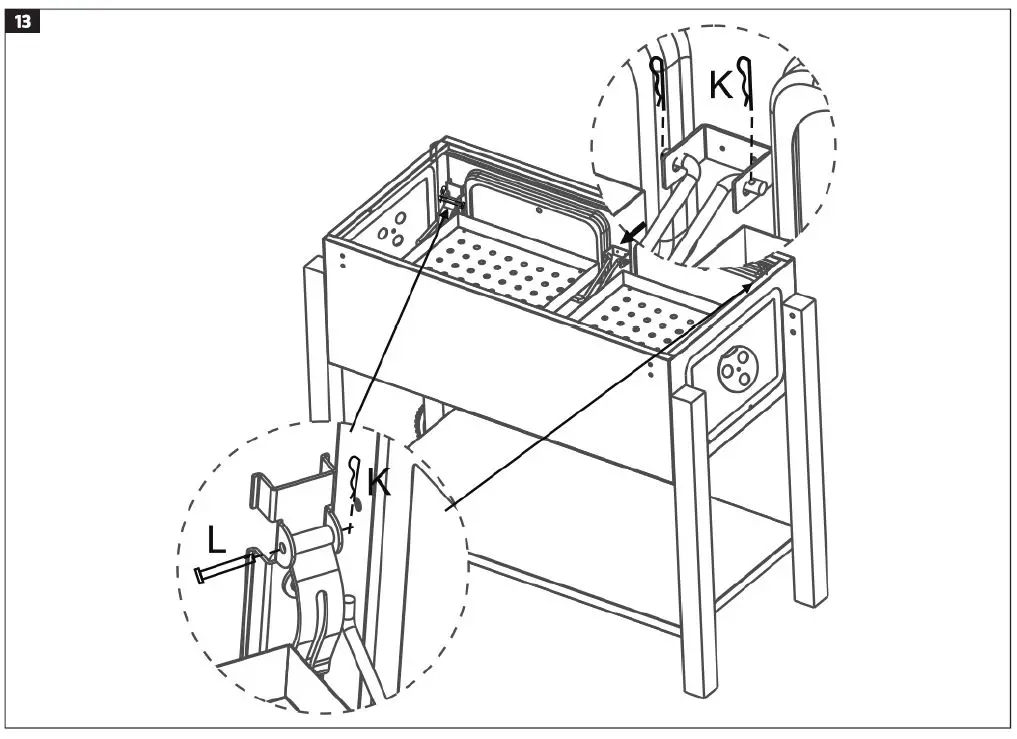 13

K

K

L