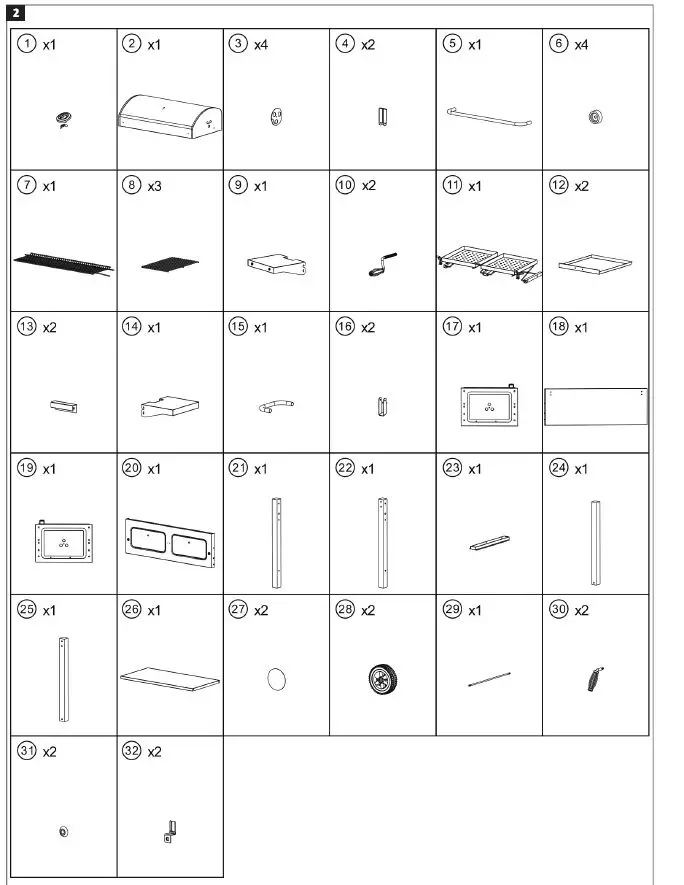 2

| ① x1 | ② x1 | ③ x4 | ④ x2 | ⑤ x1 | ⑥ x4 |
|---|---|---|---|---|---|
| ⑦ x1 | ⑧ x3 | ⑨ x1 | ⑩ x2 | ⑪ x1 | ⑫ x2 |
| ⑬ x2 | ⑭ x1 | ⑮ x1 | ⑯ x2 | ⑰ x1 | ⑱ x1 |
| ⑲ x1 | ⑳ x1 | ㉑ x1 | ㉒ x1 | ㉓ x1 | ㉔ x1 |
| ㉕ x1 | ㉖ x1 | ㉗ x2 | ㉘ x2 | ㉙ x1 | ㉚ x2 |
| ㉛ x2 | ㉜ x2 | | | | |