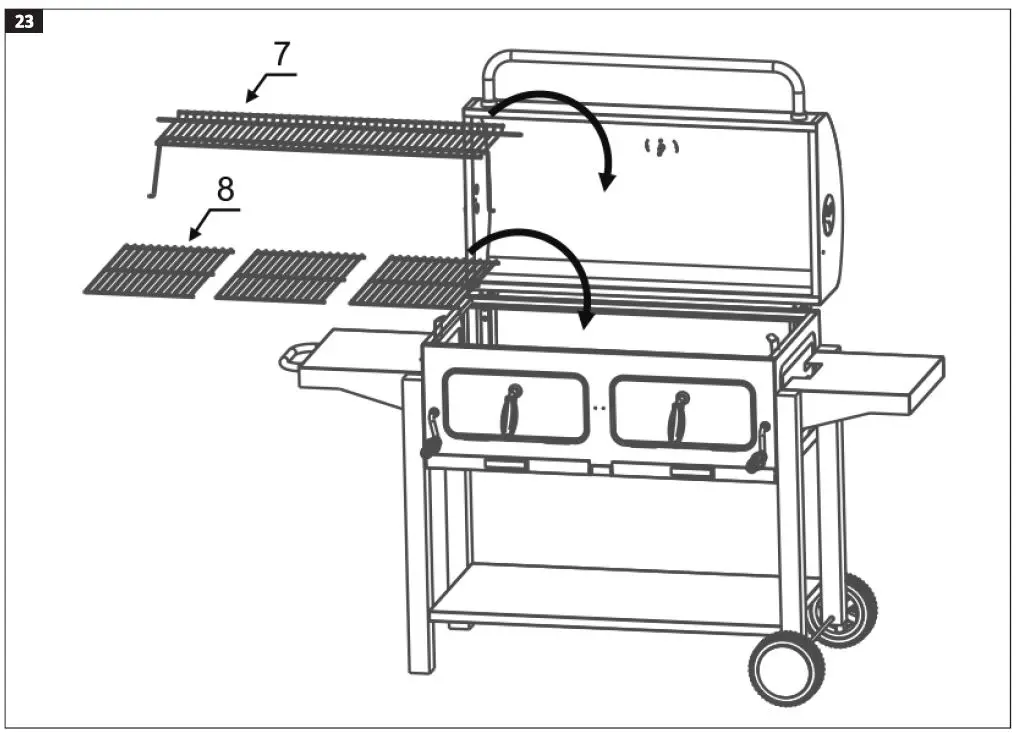 23

7

8