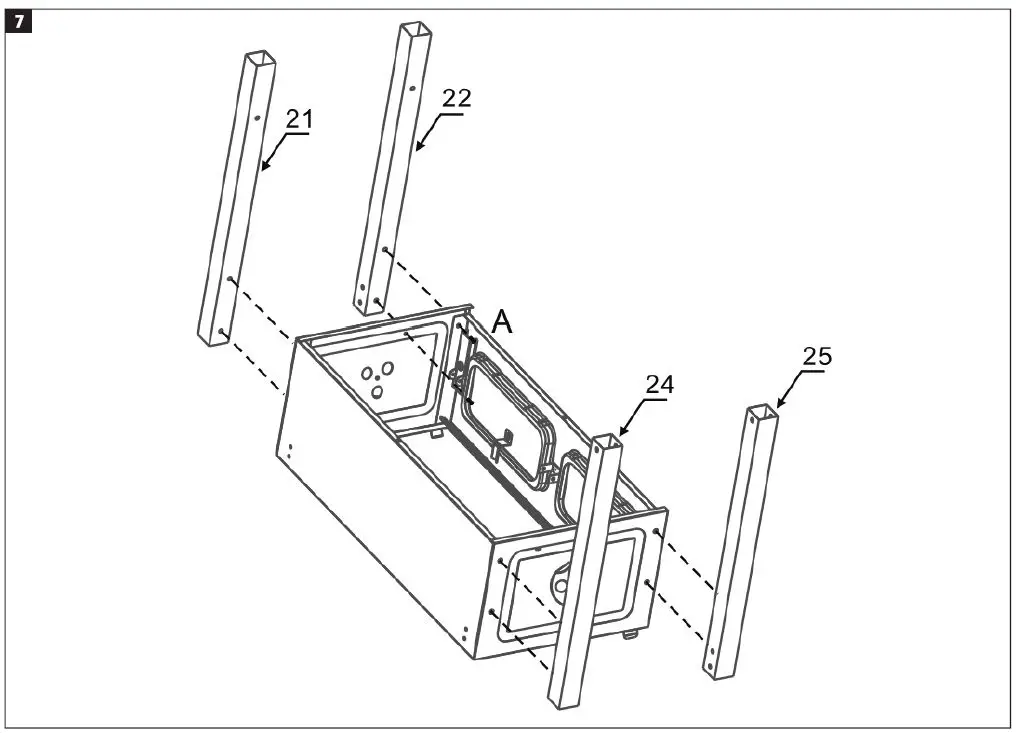 7

21

22

A

24

25